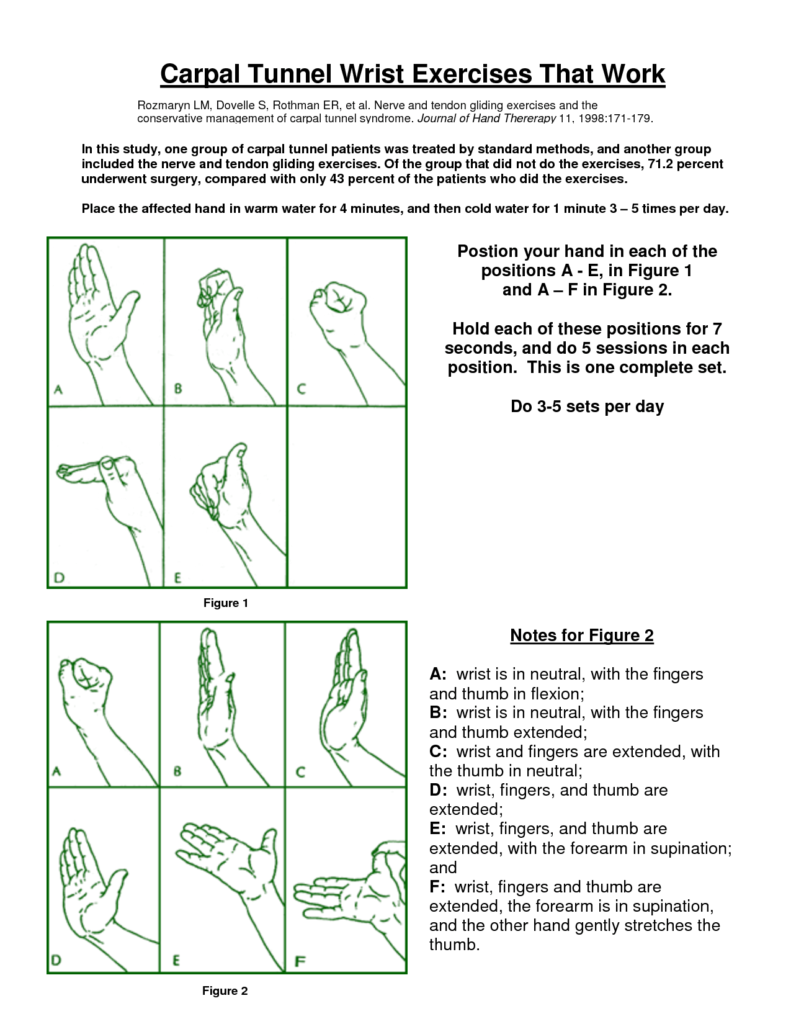 Carpal Tunnel Wrist Exercises That Work

Rozmaryn LM, Dovelle S, Rothman ER, et al. Nerve and tendon gliding exercises and the conservative management of carpal tunnel syndrome. Journal of Hand Thererapy 11, 1998:171-179.

In this study, one group of carpal tunnel patients was treated by standard methods, and another group included the nerve and tendon gliding exercises. Of the group that did not do the exercises, 71.2 percent underwent surgery, compared with only 43 percent of the patients who did the exercises.

Place the affected hand in warm water for 4 minutes, and then cold water for 1 minute 3 – 5 times per day.

A

B

C

D

E

Figure 1

Postion your hand in each of the positions A - E, in Figure 1 and A – F in Figure 2.

Hold each of these positions for 7 seconds, and do 5 sessions in each position. This is one complete set.

Do 3-5 sets per day

A

B

C

D

E

F

Figure 2

Notes for Figure 2

A: wrist is in neutral, with the fingers and thumb in flexion;
B: wrist is in neutral, with the fingers and thumb extended;
C: wrist and fingers are extended, with the thumb in neutral;
D: wrist, fingers, and thumb are extended;
E: wrist, fingers, and thumb are extended, with the forearm in supination; and
F: wrist, fingers and thumb are extended, the forearm is in supination, and the other hand gently stretches the thumb.