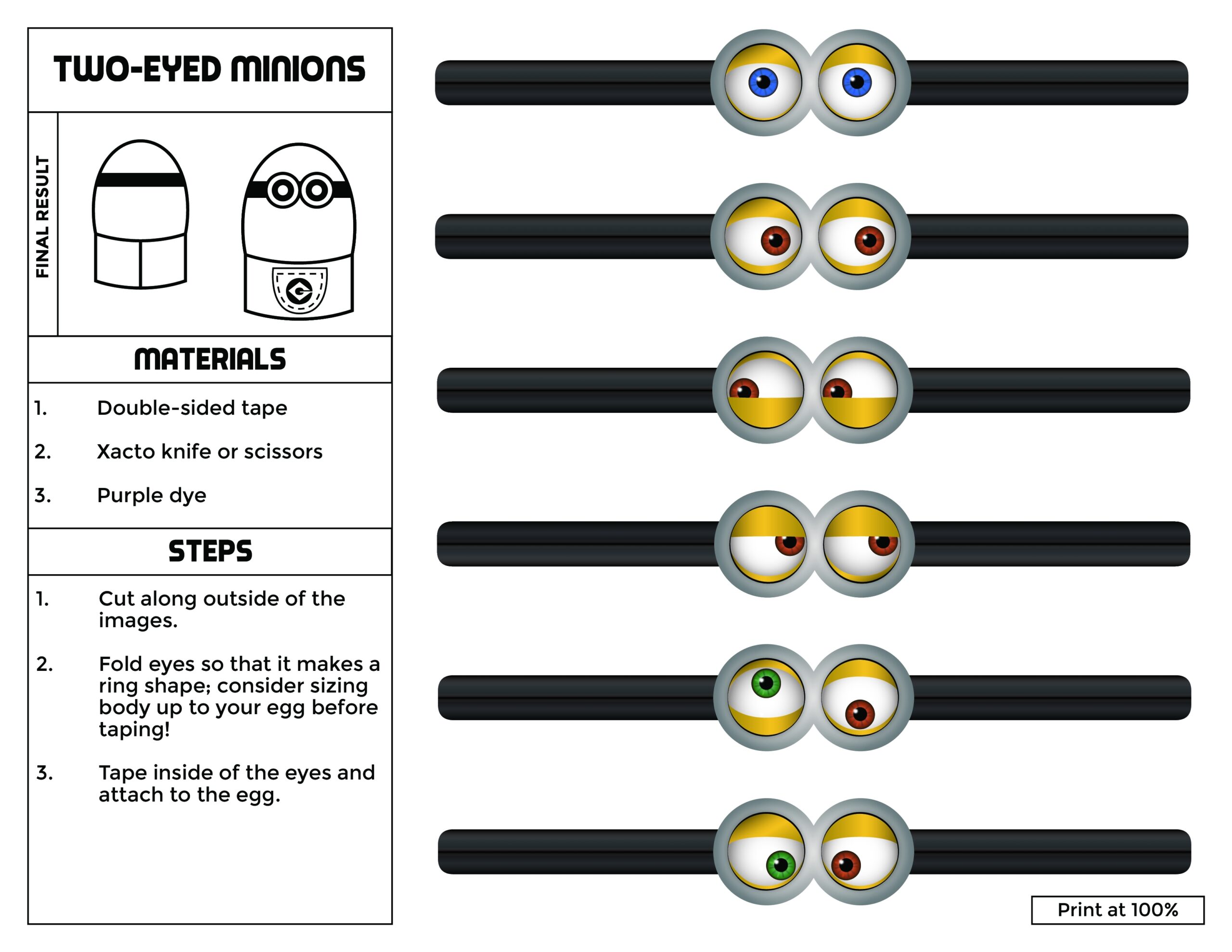 TWO-EYED MINIONS

FINAL RESULT

MATERIALS

1. Double-sided tape

2. Xacto knife or scissors

3. Purple dye

STEPS

1. Cut along outside of the images.

2. Fold eyes so that it makes a ring shape; consider sizing body up to your egg before taping!

3. Tape inside of the eyes and attach to the egg.

Print at 100%