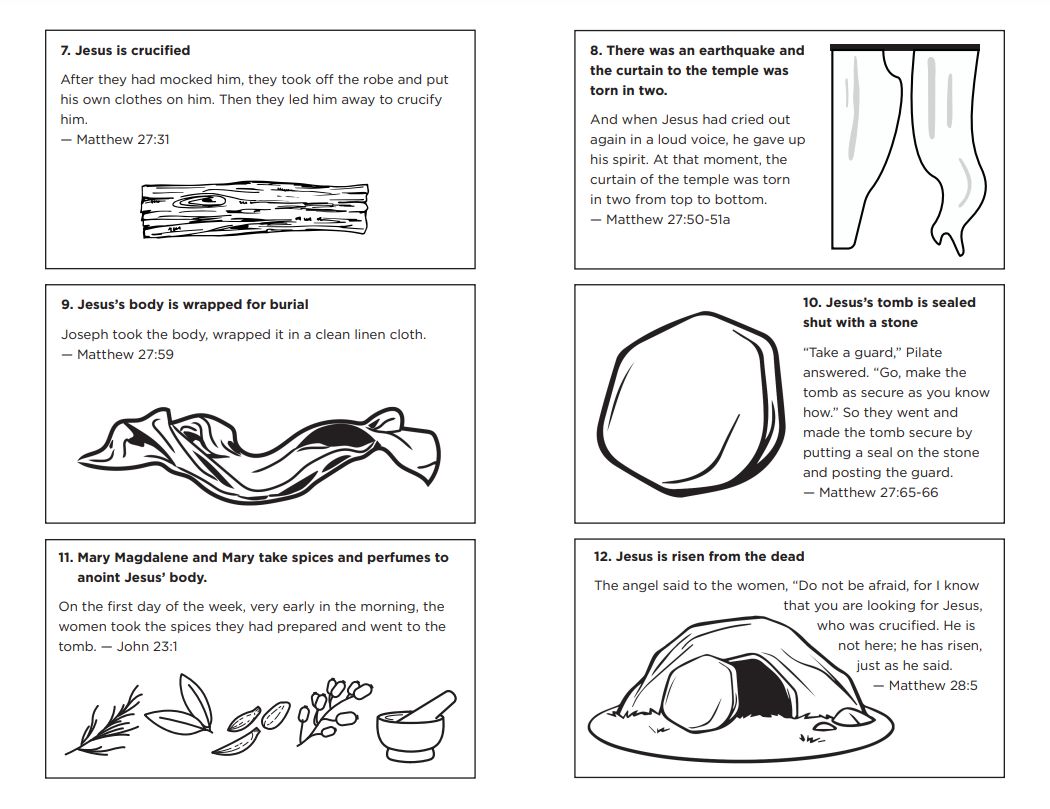 7. Jesus is crucified

After they had mocked him, they took off the robe and put his own clothes on him. Then they led him away to crucify him.
— Matthew 27:31

8. There was an earthquake and the curtain to the temple was torn in two.

And when Jesus had cried out again in a loud voice, he gave up his spirit. At that moment, the curtain of the temple was torn in two from top to bottom.
— Matthew 27:50-51a

9. Jesus's body is wrapped for burial

Joseph took the body, wrapped it in a clean linen cloth.
— Matthew 27:59

10. Jesus's tomb is sealed shut with a stone

"Take a guard," Pilate answered. "Go, make the tomb as secure as you know how." So they went and made the tomb secure by putting a seal on the stone and posting the guard.
— Matthew 27:65-66

11. Mary Magdalene and Mary take spices and perfumes to anoint Jesus' body.

On the first day of the week, very early in the morning, the women took the spices they had prepared and went to the tomb. — John 23:1

12. Jesus is risen from the dead

The angel said to the women, "Do not be afraid, for I know that you are looking for Jesus, who was crucified. He is not here; he has risen, just as he said.
— Matthew 28:5