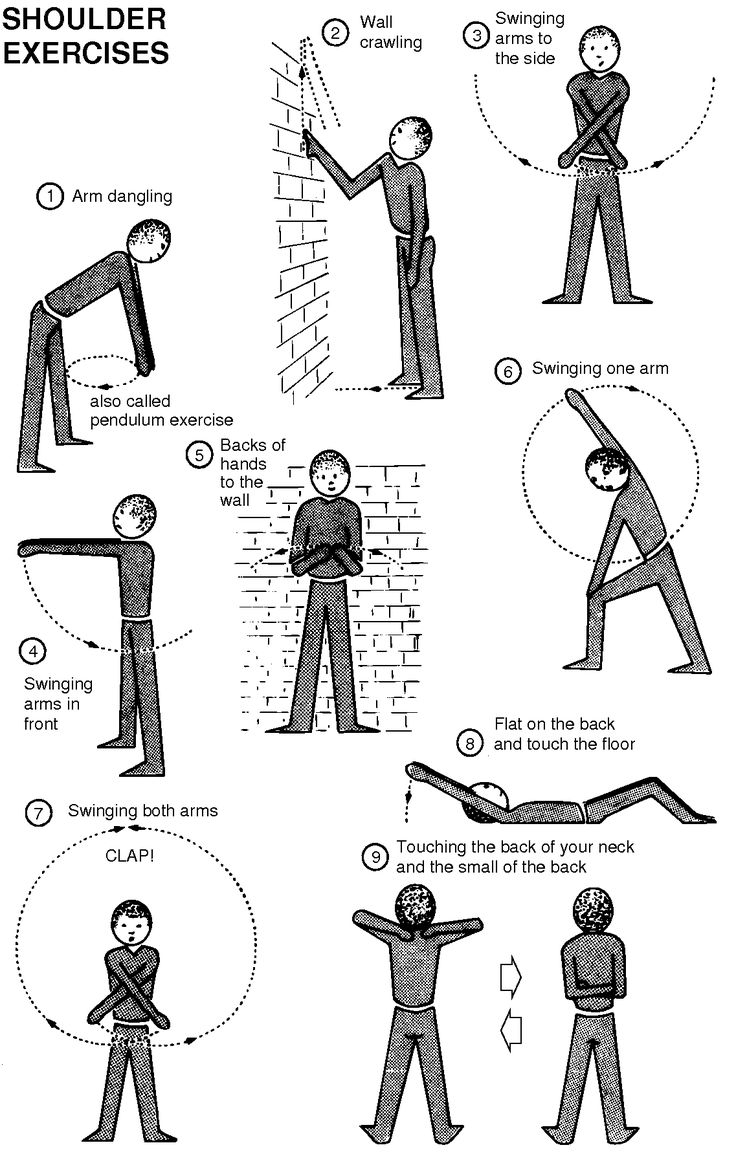 SHOULDER EXERCISES

1 Arm dangling

also called pendulum exercise

2 Wall crawling

3 Swinging arms to the side

4 Swinging arms in front

5 Backs of hands to the wall

6 Swinging one arm

7 Swinging both arms

CLAP!

8 Flat on the back and touch the floor

9 Touching the back of your neck and the small of the back